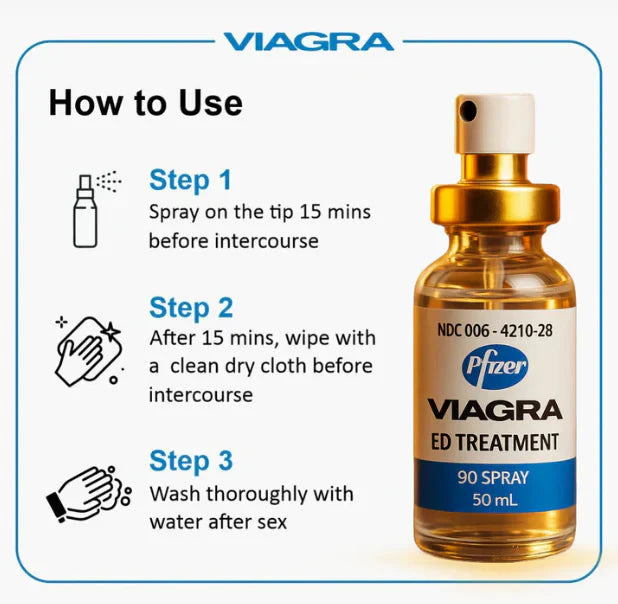 VIAGRA

How to Use

Step 1
Spray on the tip 15 mins before intercourse

Step 2
After 15 mins, wipe with a clean dry cloth before intercourse

Step 3
Wash thoroughly with water after sex

NDC 006 - 4210-28
Pfizer
VIAGRA
ED TREATMENT
90 SPRAY
50 mL